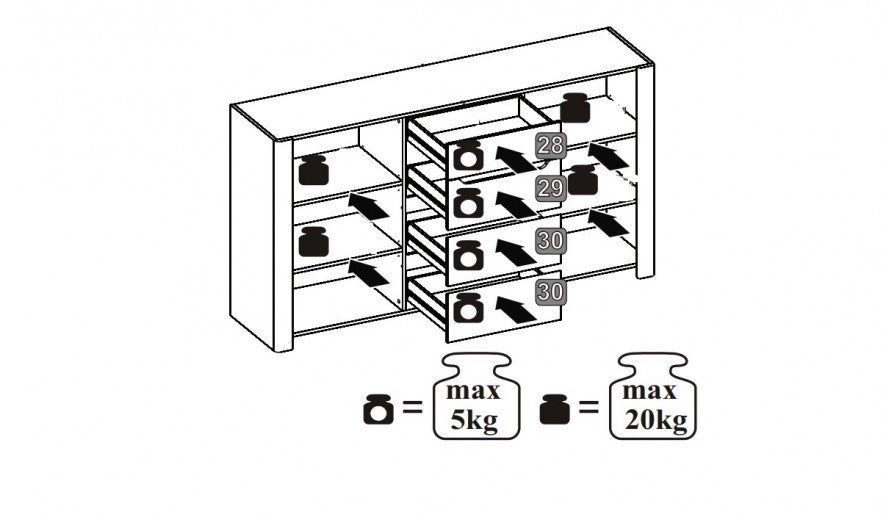 28
29
30
30

= max 5kg = max 20kg