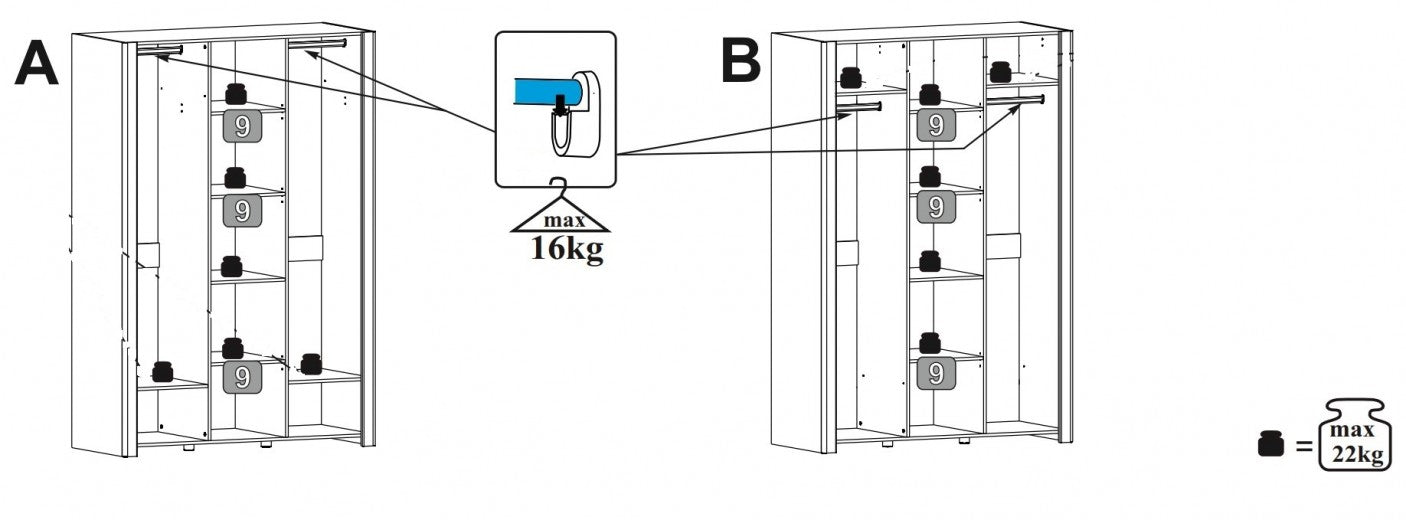 A

9

9

9

max
16kg

B

9

9

9

= max 22kg