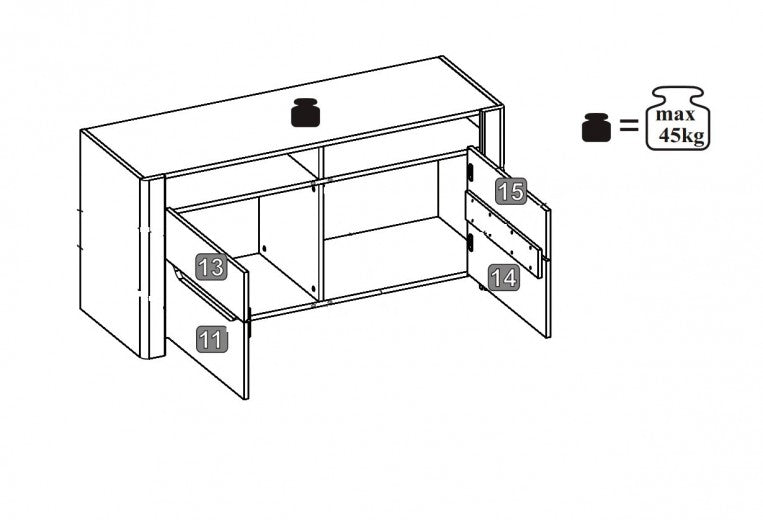 = max 45kg

15

13

14

11