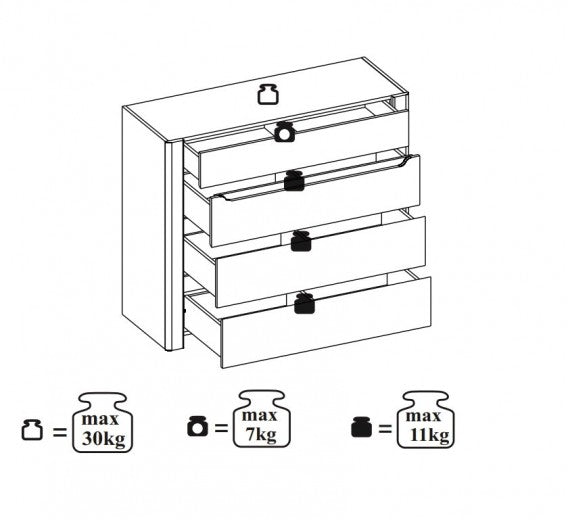 = max 30kg

= max 7kg

= max 11kg