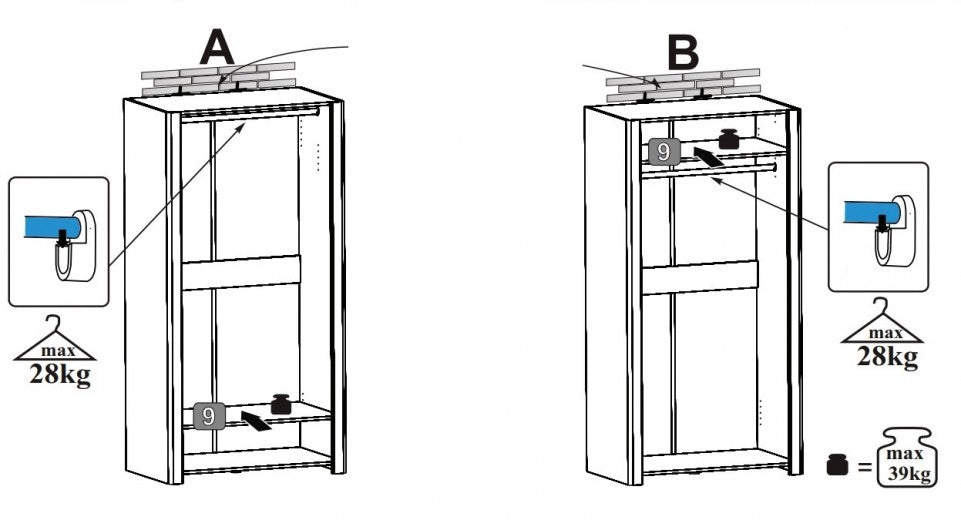 A

max
28kg

9

B

9

max
28kg

=
max
39kg