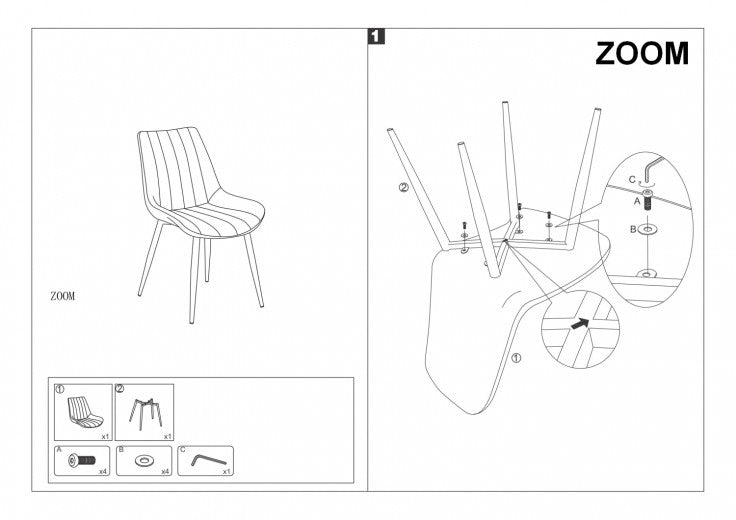 ZOOM

① x1
② x1
A x4
B x4
C x1

1

ZOOM

②
C
A
B
①