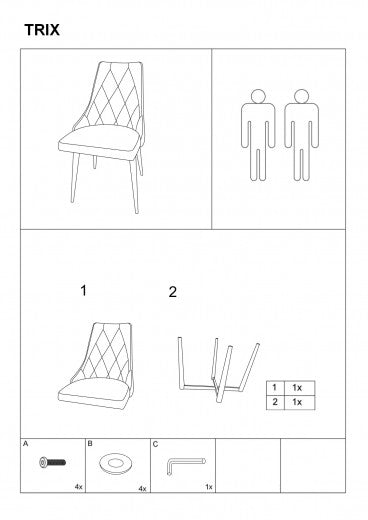 TRIX

1

2

| 1 | 1x |
|---|---|
| 2 | 1x |

A
4x

B
4x

C
1x