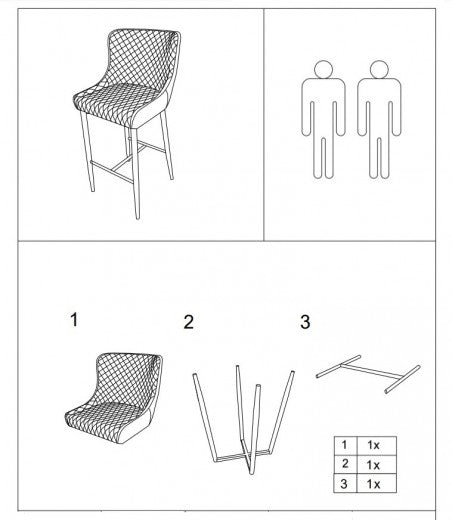 1

2

3

| 1 | 1x |
|---|---|
| 2 | 1x |
| 3 | 1x |