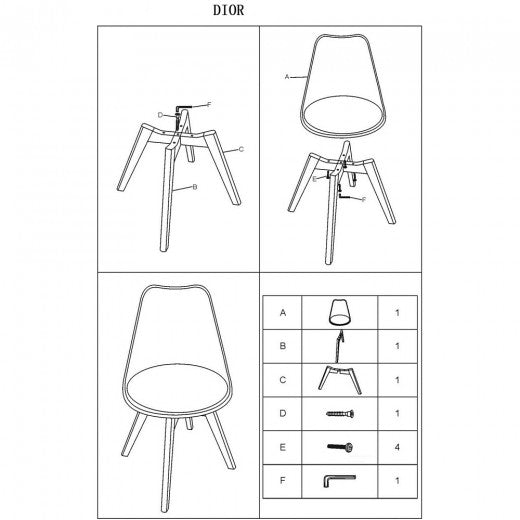 DIOR

F
D
C
B

A
E
F

| A | | 1 |
|---|---|---|
| B | | 1 |
| C | | 1 |
| D | | 1 |
| E | | 4 |
| F | | 1 |