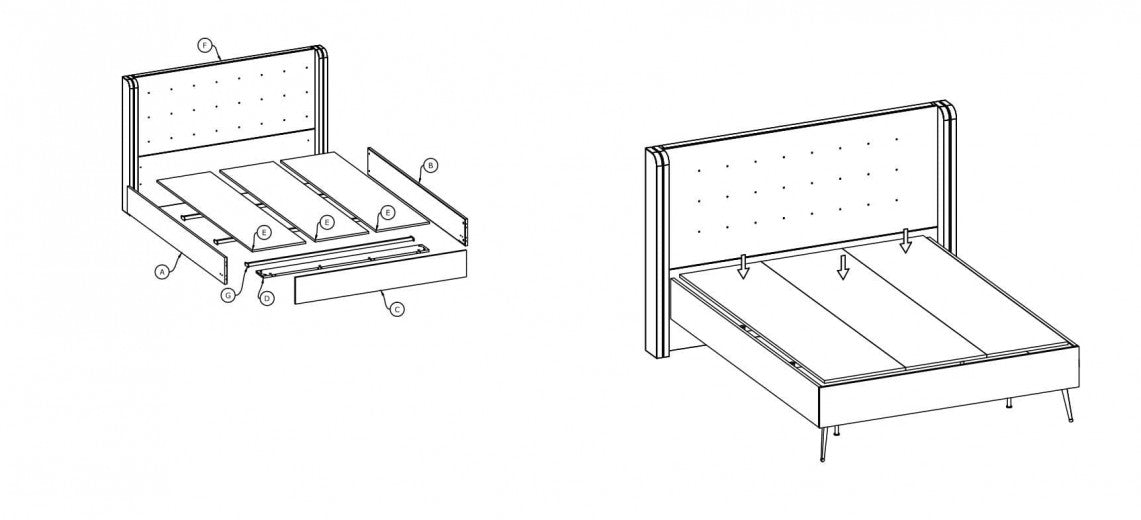 F
B
E
E
E
A
G
D
C