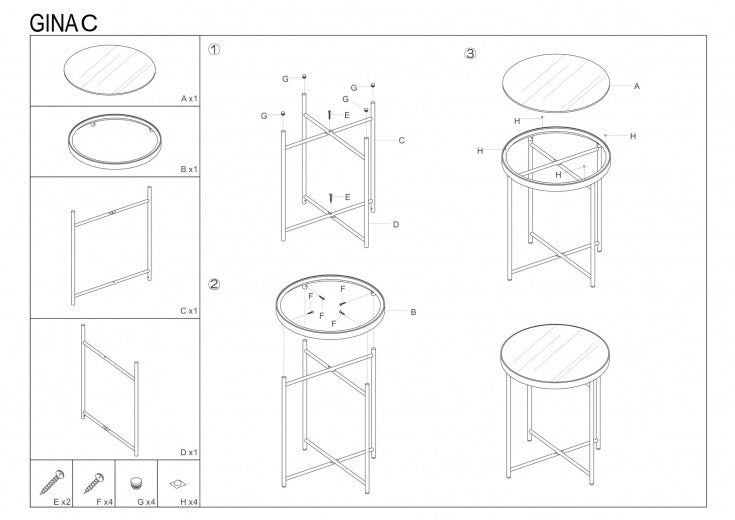 GINA C

A x1

B x1

C x1

D x1

E x2

F x4

G x4

H x4

①

G

G

G

G

E

C

E

D

②

F

F

F

F

B

③

A

H

H

H

H