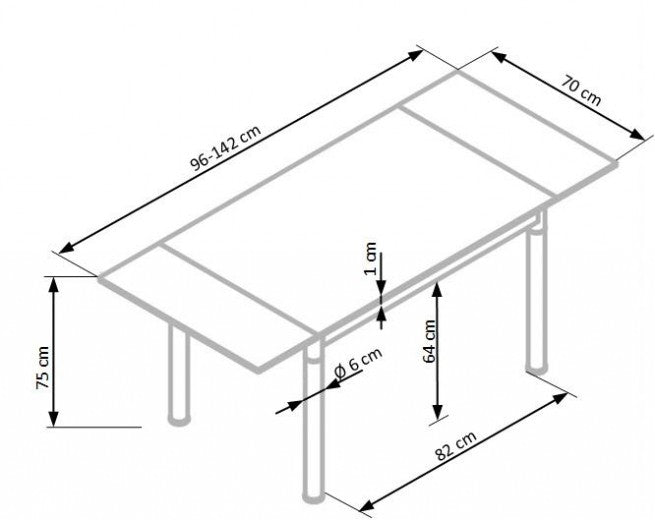 96-142 cm
70 cm
1 cm
75 cm
Ø 6 cm
64 cm
82 cm