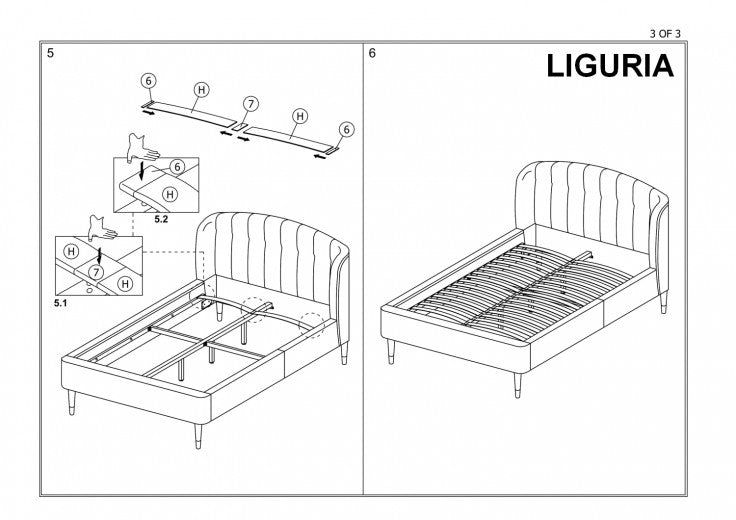 3 OF 3

5

6

H

7

H

6

6

H

5.2

H

7

H

5.1

6

LIGURIA