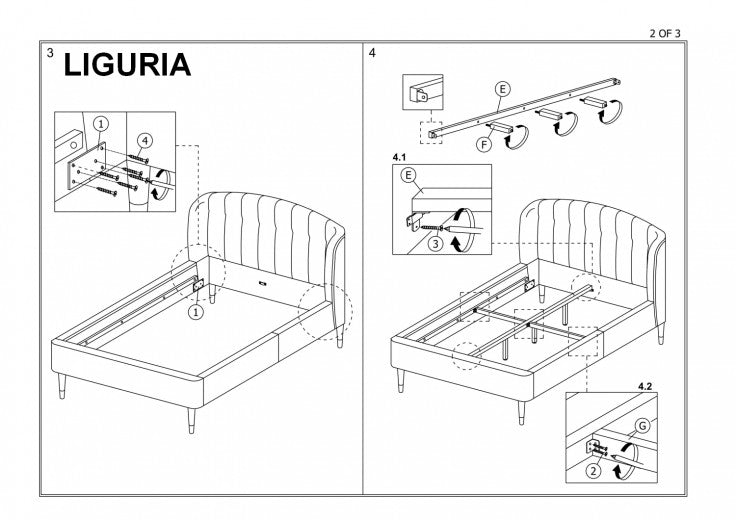 2 OF 3

3 LIGURIA

1

4

1

4

E

F

4.1

E

3

4.2

G

2