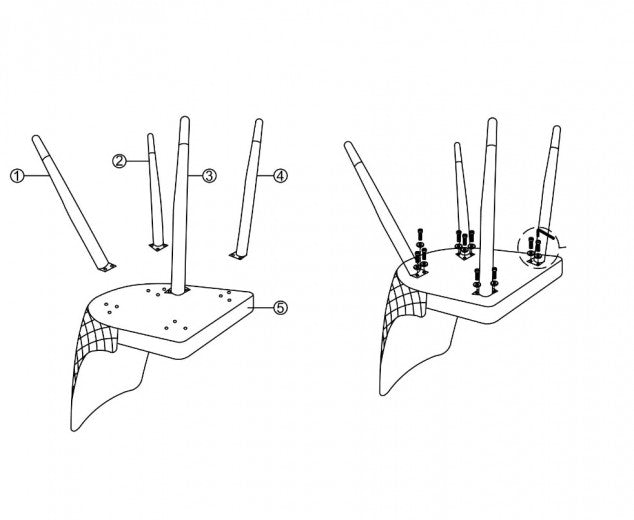 ①
②
③
④
⑤