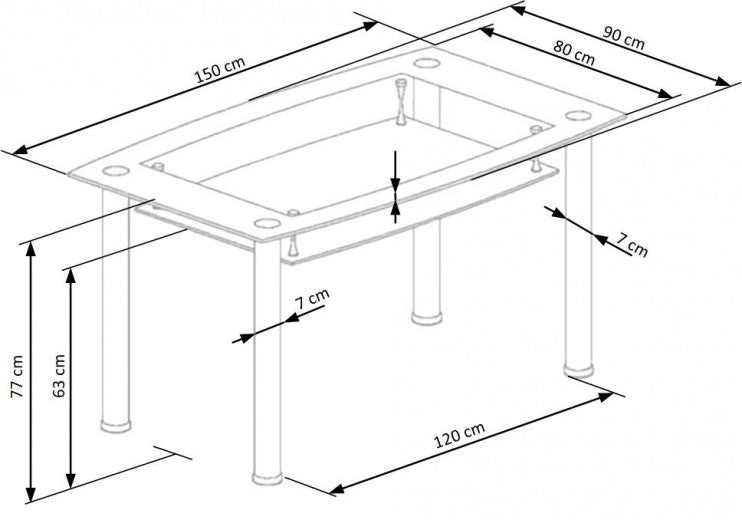 150 cm
90 cm
80 cm
7 cm
7 cm
77 cm
63 cm
120 cm