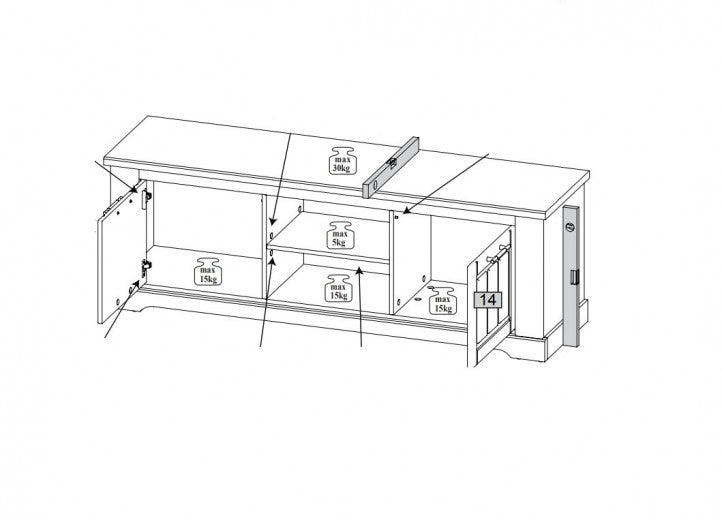 max
30kg

max
5kg

max
15kg

max
15kg

max
15kg

14