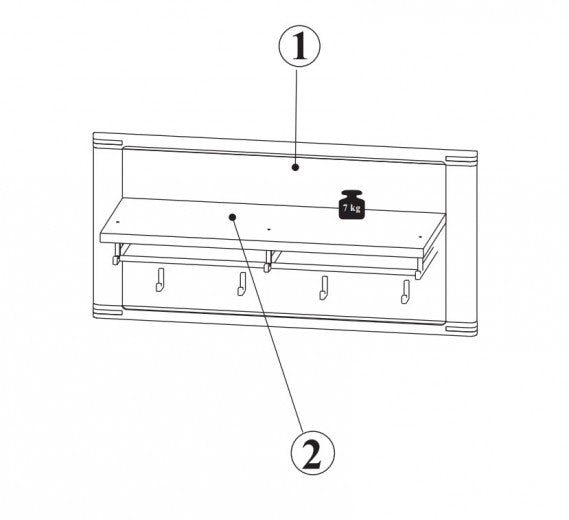 1

7 kg

2