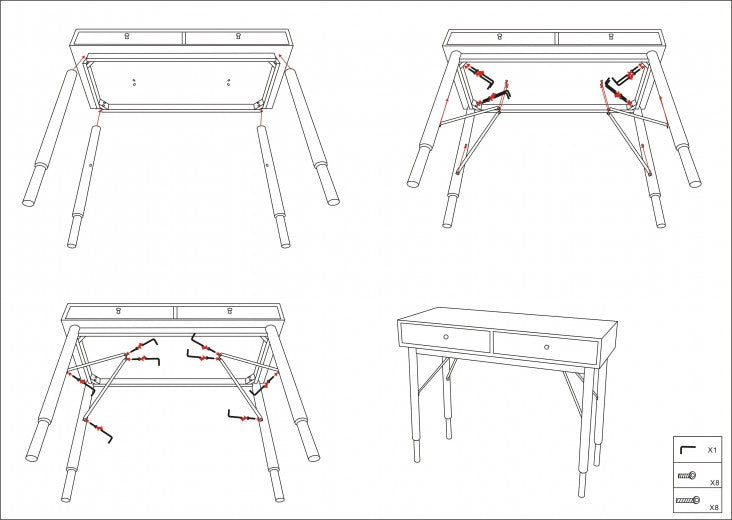 X1

X8

X8